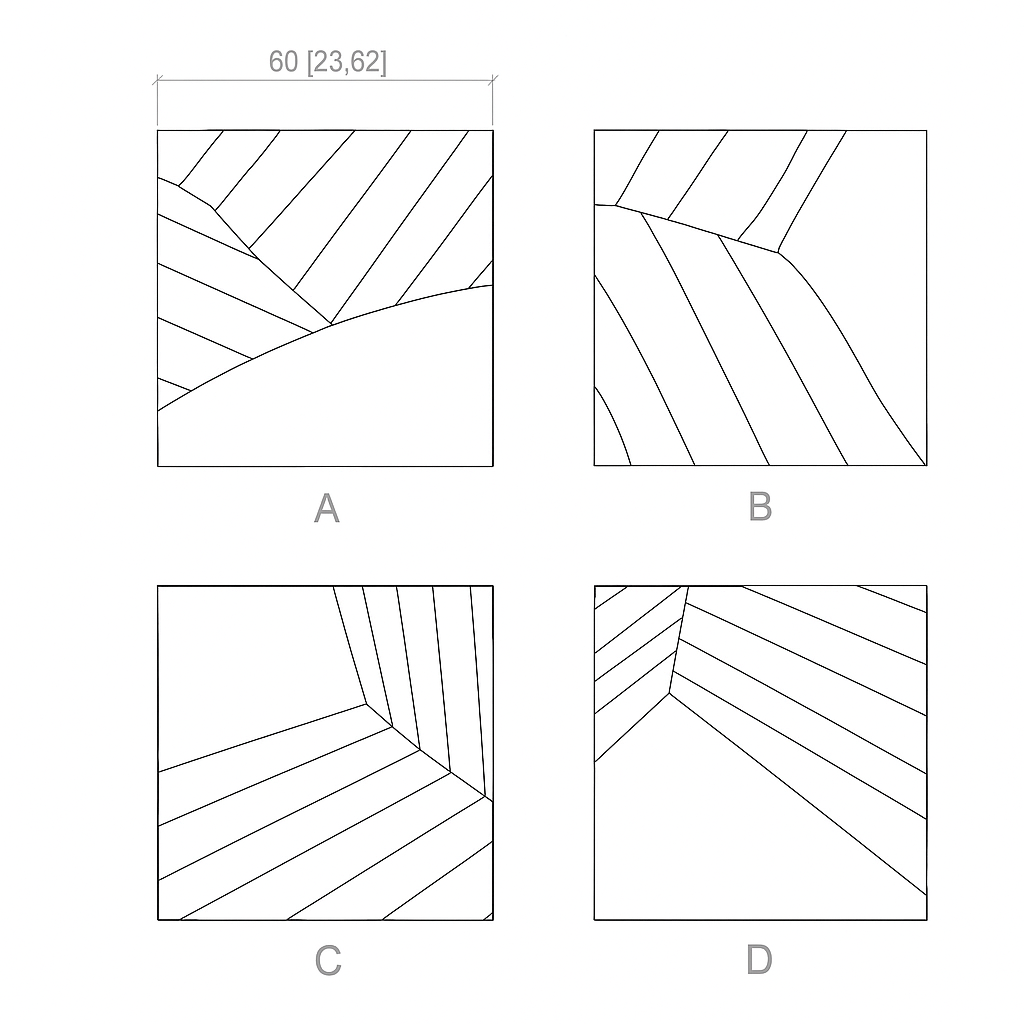 60 [23,62]

A

B

C

D