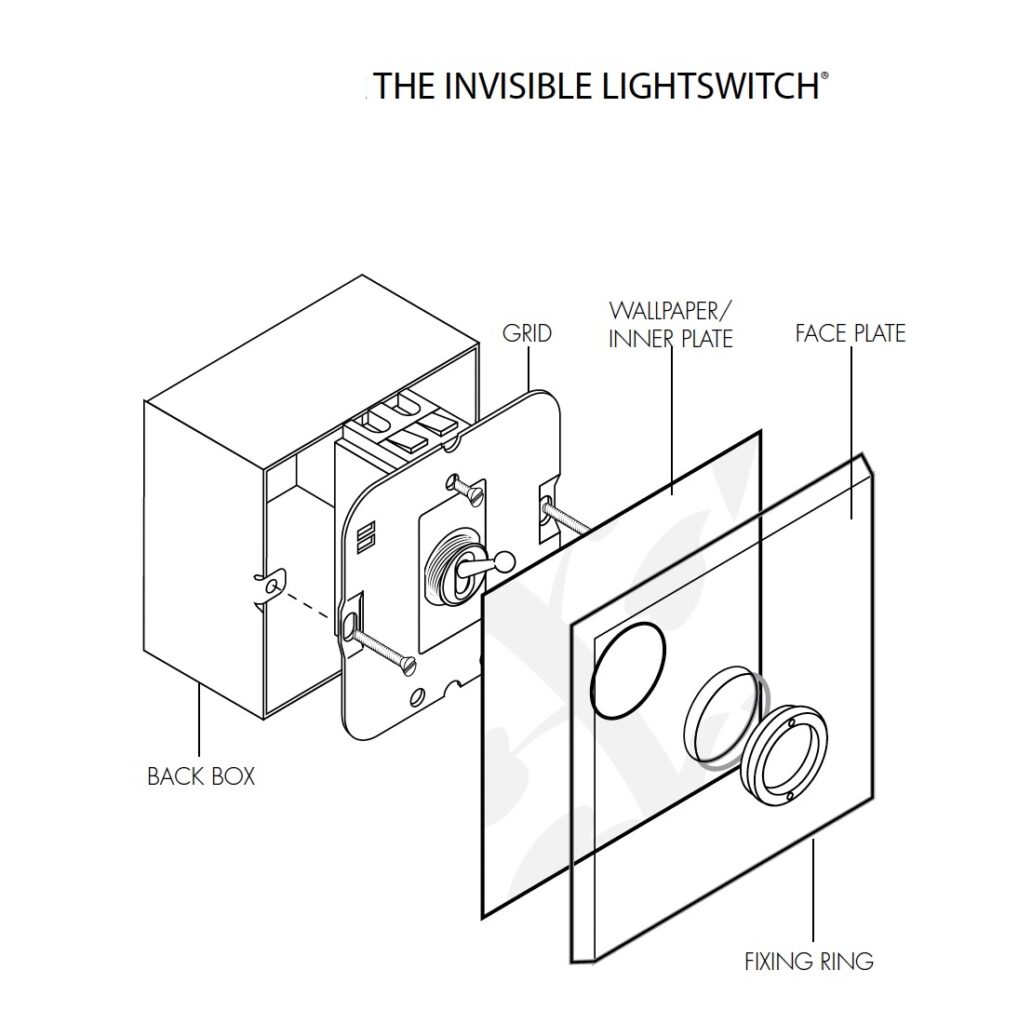 THE INVISIBLE LIGHTSWITCH®

GRID

WALLPAPER/ INNER PLATE

FACE PLATE

BACK BOX

FIXING RING